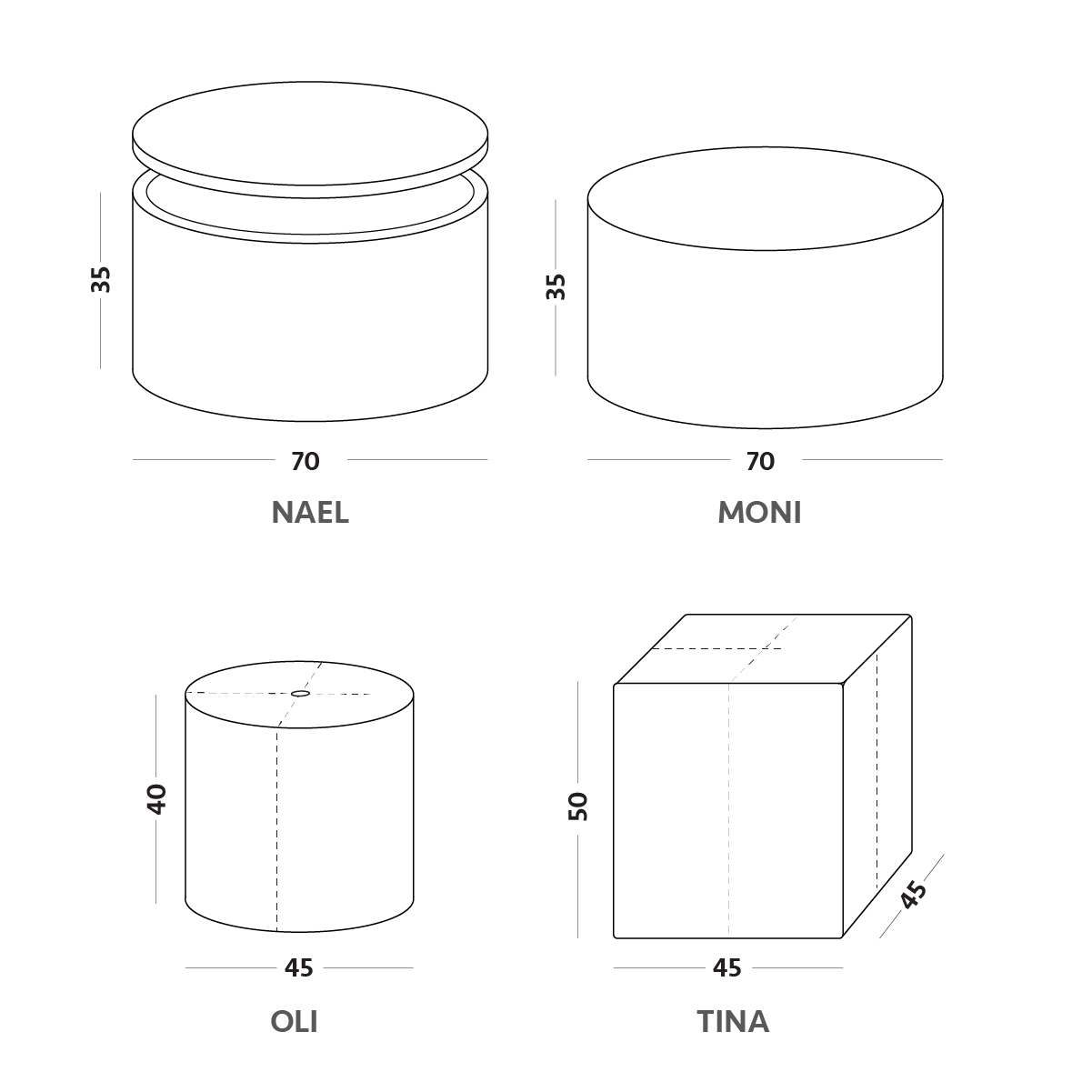 35

70

NAEL

35

70

MONI

40

45

OLI

50

45

45

TINA